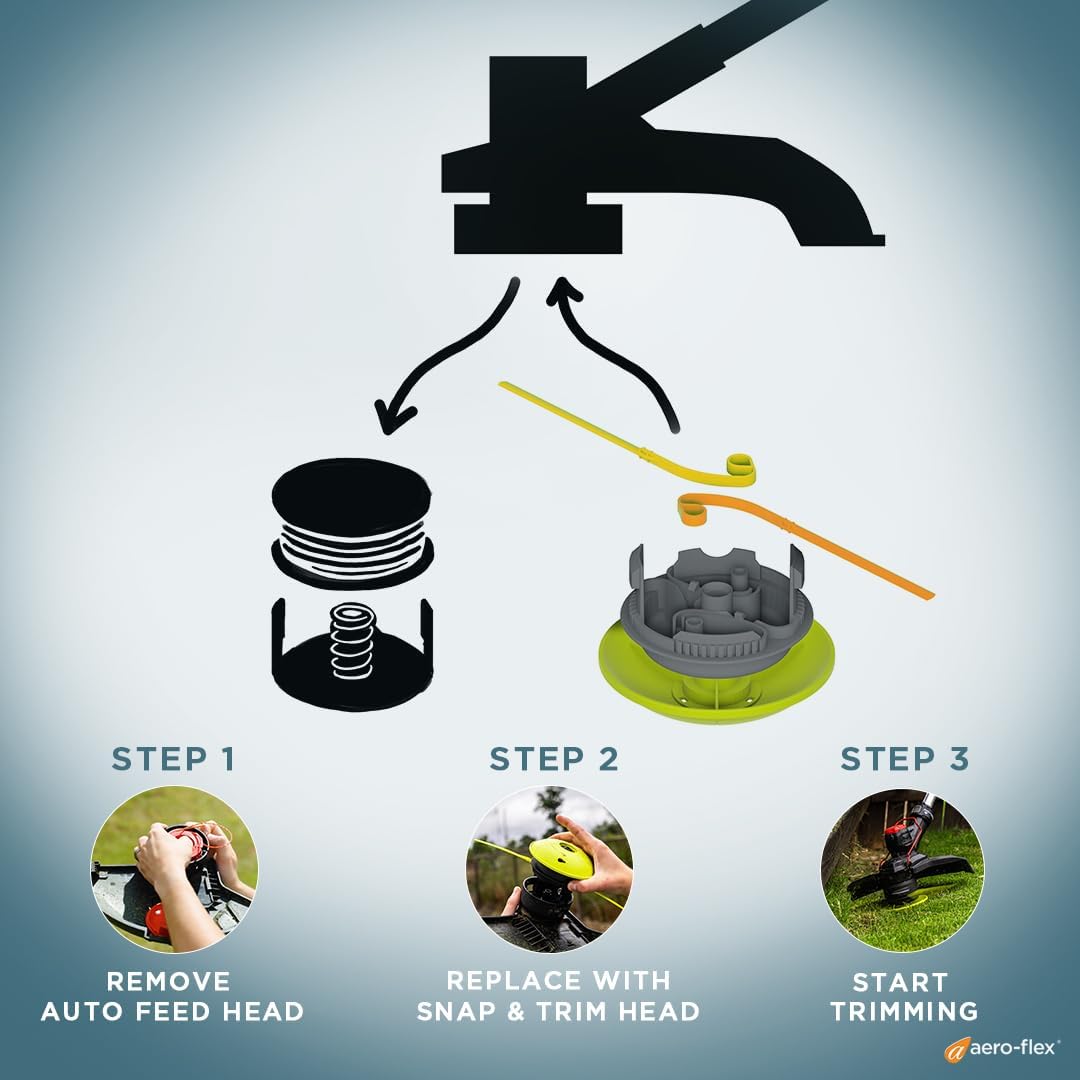 STEP 1

REMOVE AUTO FEED HEAD

STEP 2

REPLACE WITH SNAP & TRIM HEAD

STEP 3

START TRIMMING

aero-flex®