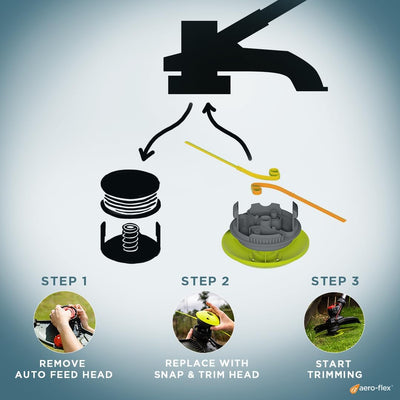 STEP 1

REMOVE AUTO FEED HEAD

STEP 2

REPLACE WITH SNAP & TRIM HEAD

STEP 3

START TRIMMING

aero-flex