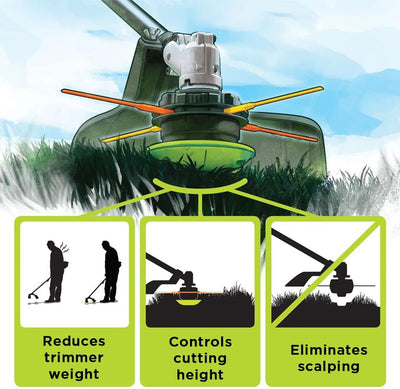 Reduces trimmer weight

Controls cutting height

Eliminates scalping